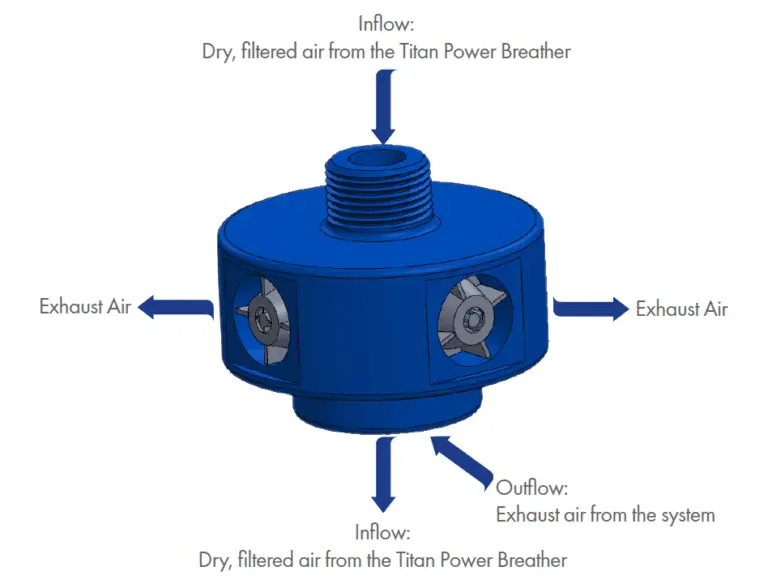 Inflow:
Dry, filtered air from the Titan Power Breather

Exhaust Air

Exhaust Air

Outflow:
Exhaust air from the system

Inflow:
Dry, filtered air from the Titan Power Breather